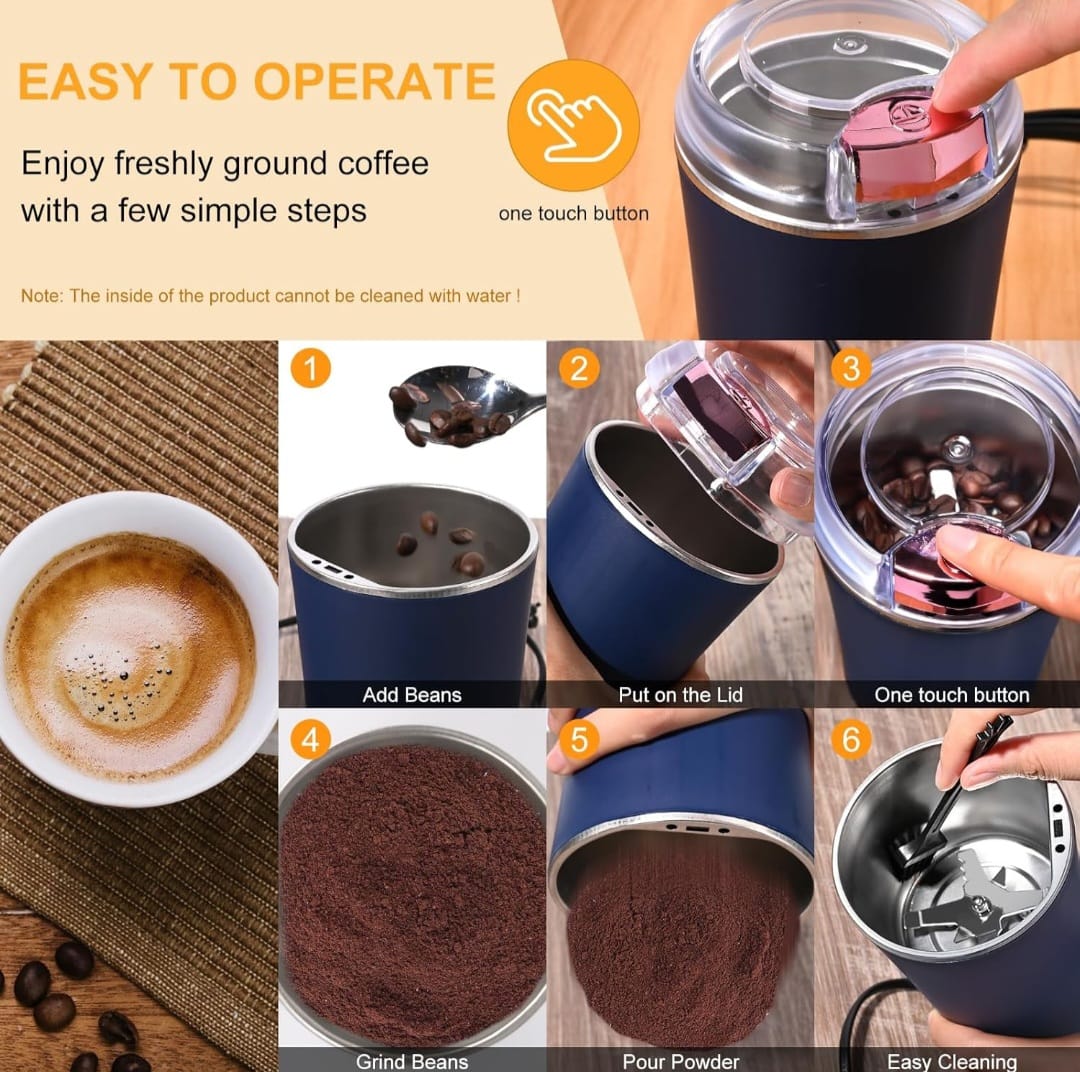 EASY TO OPERATE

Enjoy freshly ground coffee with a few simple steps

one touch button

Note: The inside of the product cannot be cleaned with water !

1
Add Beans

2
Put on the Lid

3
One touch button

4
Grind Beans

5
Pour Powder

6
Easy Cleaning