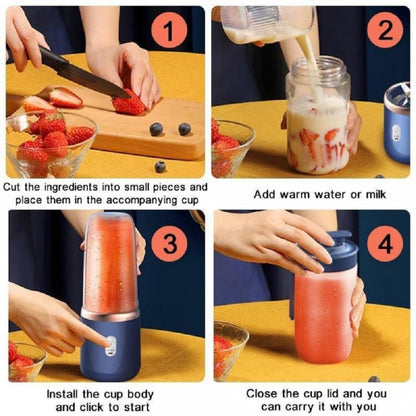 1

Cut the ingredients into small pieces and place them in the accompanying cup

2

Add warm water or milk

3

Install the cup body and click to start

4

Close the cup lid and you can carry it with you