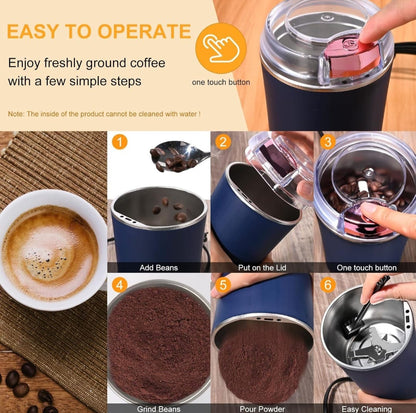 EASY TO OPERATE

Enjoy freshly ground coffee with a few simple steps

one touch button

Note: The inside of the product cannot be cleaned with water !

1
Add Beans

2
Put on the Lid

3
One touch button

4
Grind Beans

5
Pour Powder

6
Easy Cleaning